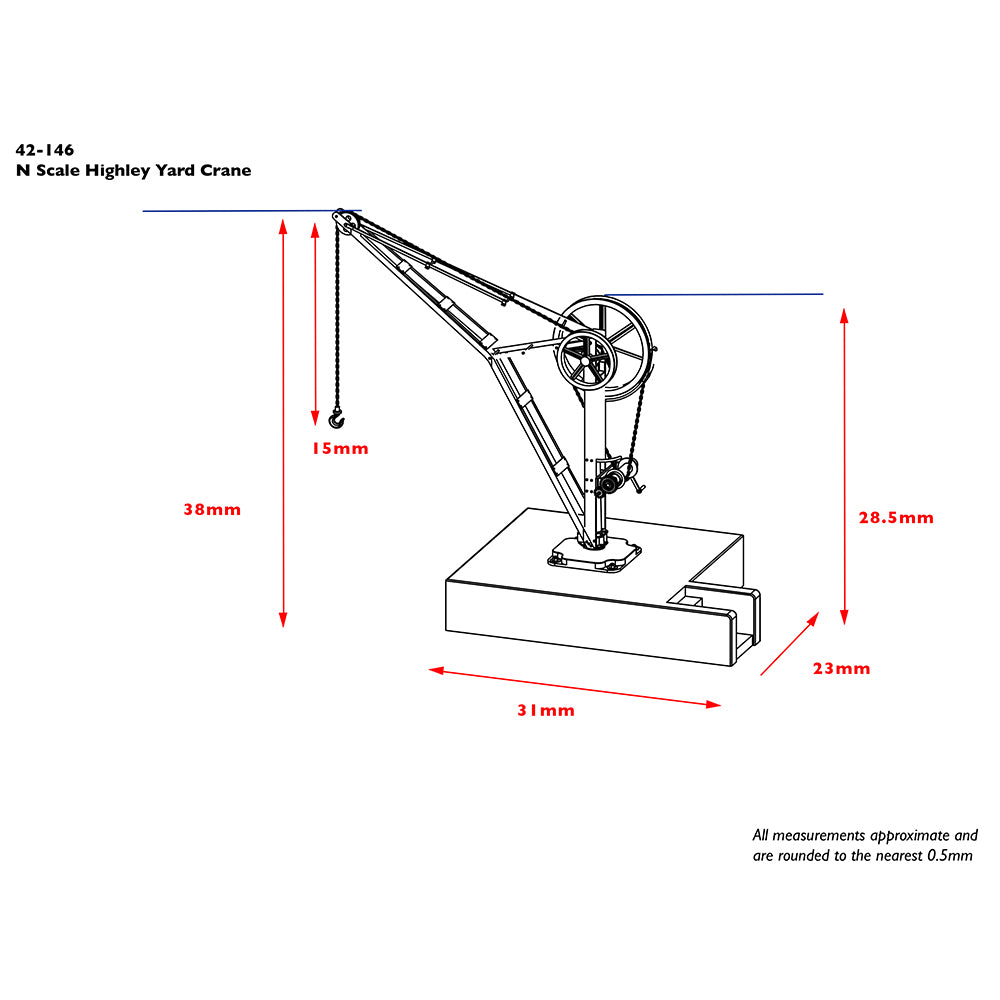 42-146
N Scale Highley Yard Crane

15mm

38mm

28.5mm

23mm

31mm

All measurements approximate and are rounded to the nearest 0.5mm